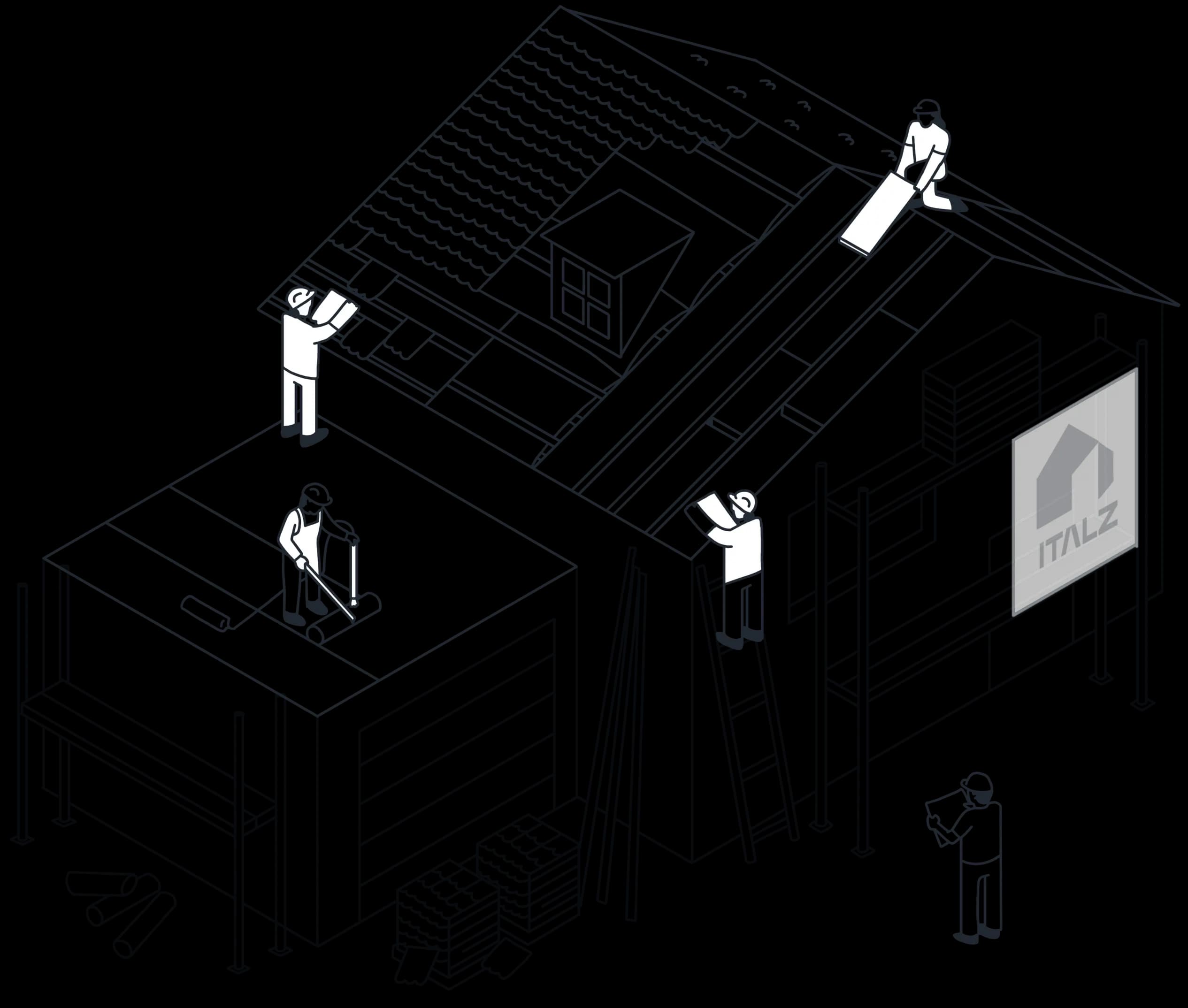 ITALZ