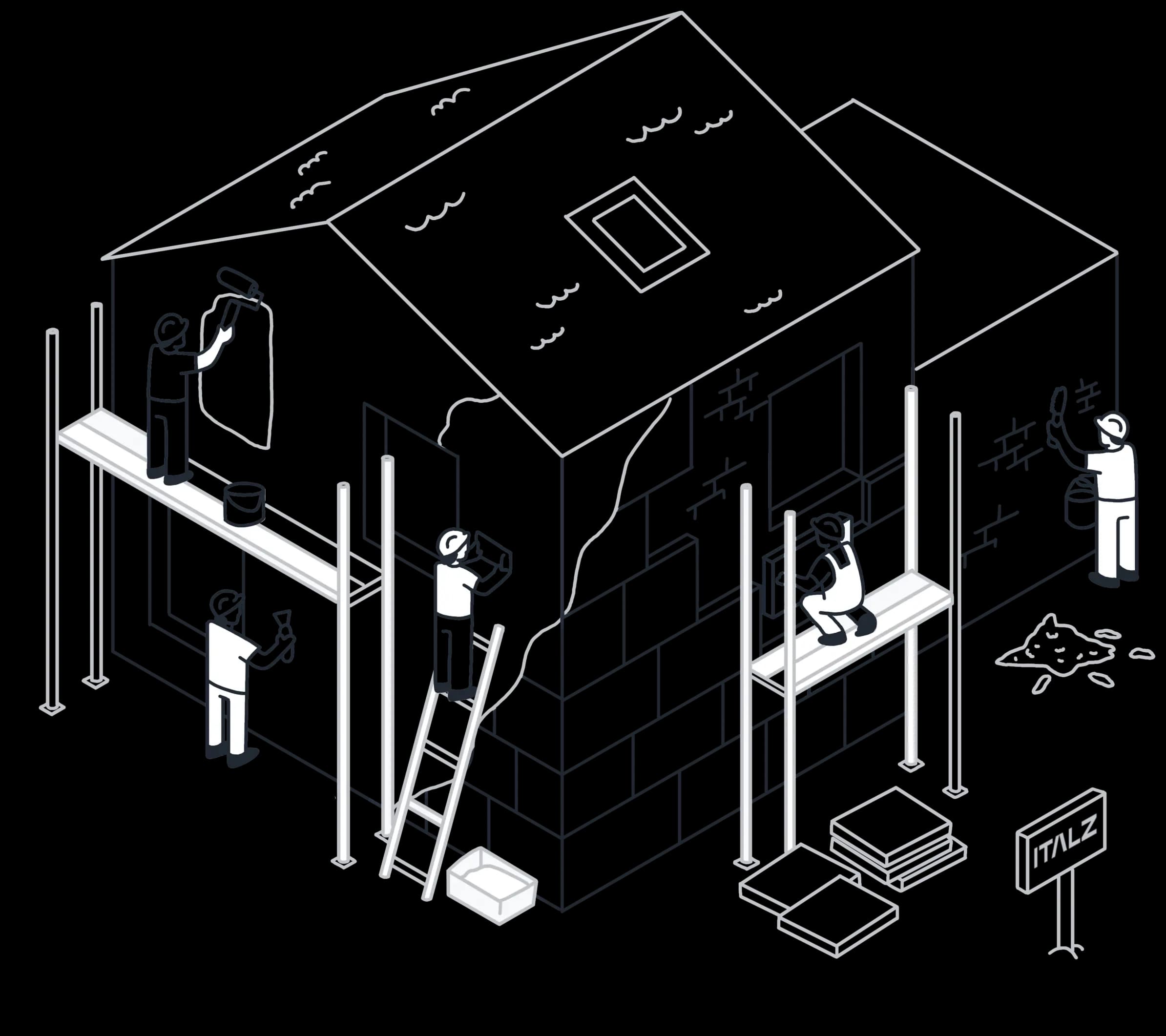 ITALZ